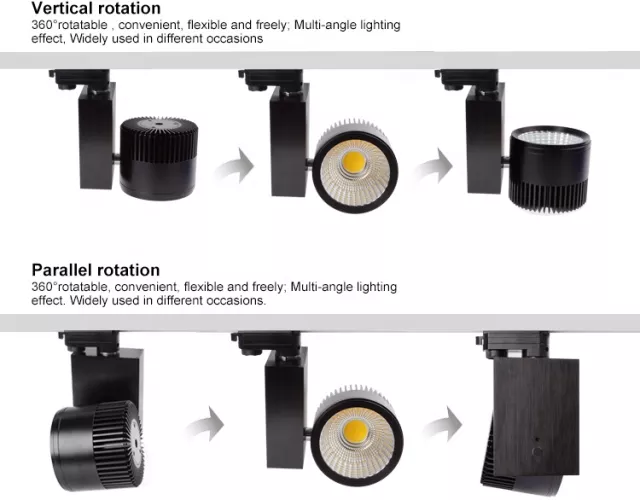 Vertical rotation
360°rotatable , convenient, flexible and freely; Multi-angle lighting effect, Widely used in different occasions

Parallel rotation
360°rotatable, convenient, flexible and freely; Multi-angle lighting effect. Widely used in different occasions.